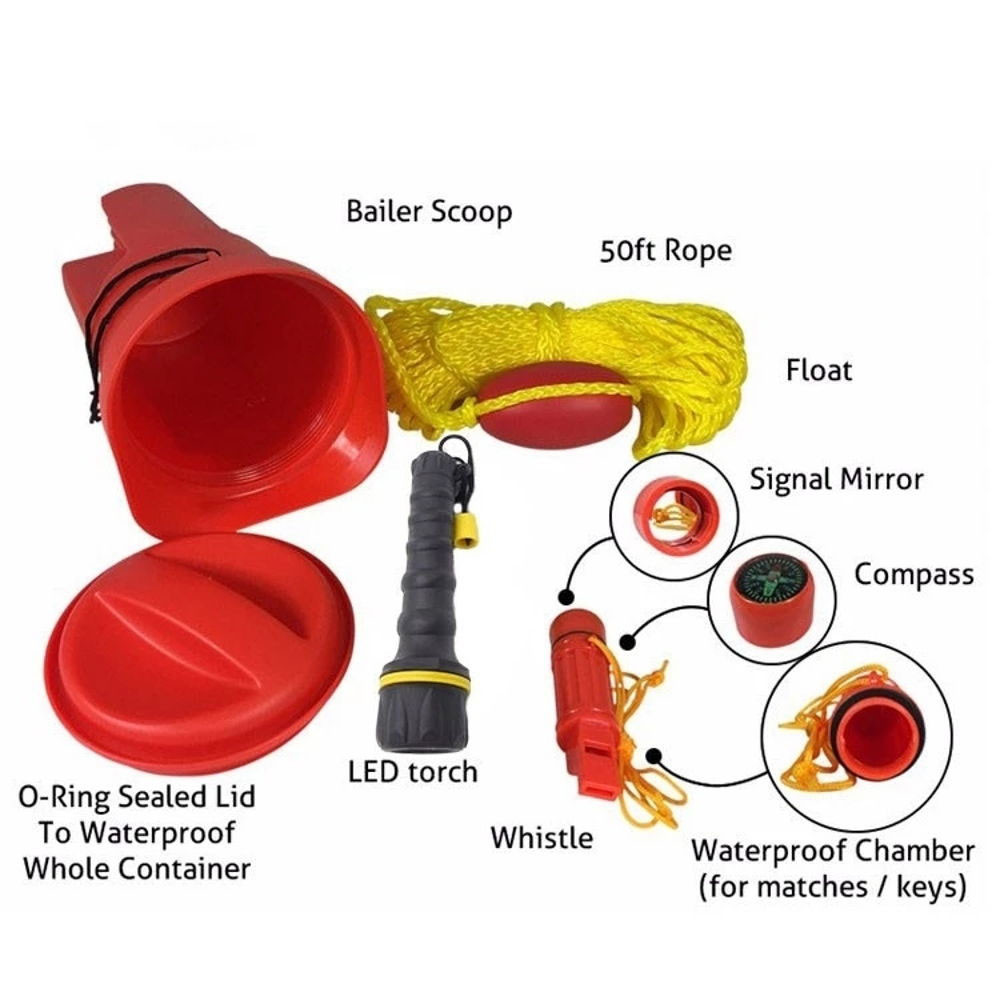 Bailer Scoop

50ft Rope

Float

Signal Mirror

Compass

LED torch

O-Ring Sealed Lid To Waterproof Whole Container

Whistle

Waterproof Chamber (for matches / keys)